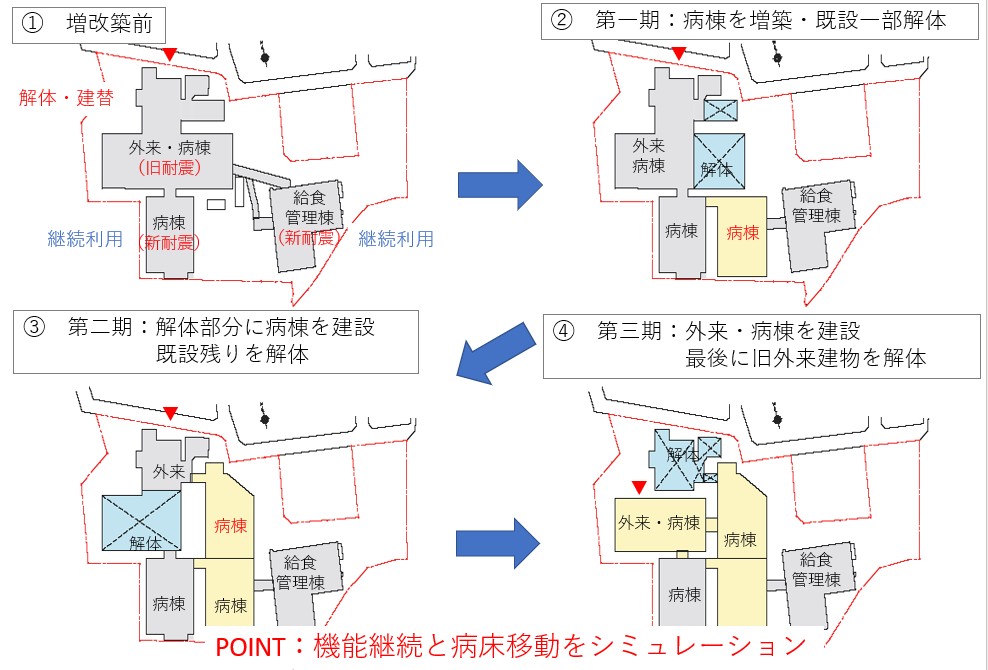 ① 増改築前

解体・建替

外来・病棟
（旧耐震）

病棟
（新耐震）

給食
管理棟
（新耐震）

継続利用

継続利用

② 第一期：病棟を増築・既設一部解体

外来
病棟

解体

病棟

病棟

給食
管理棟

③ 第二期：解体部分に病棟を建設
既設残りを解体

外来

解体

病棟

病棟

病棟

給食
管理棟

④ 第三期：外来・病棟を建設
最後に旧外来建物を解体

解体

外来・病棟

病棟

病棟

給食
管理棟

POINT：機能継続と病床移動をシミュレーション